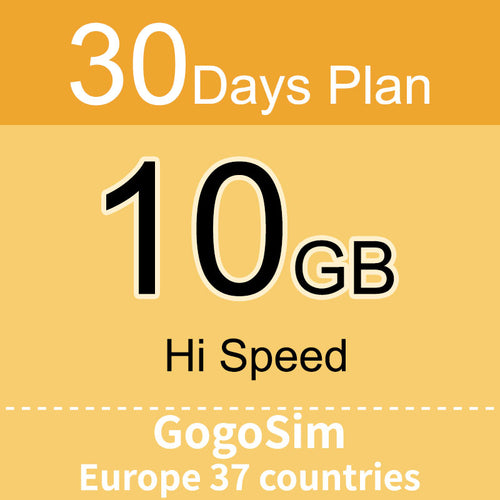 30Days Plan

10GB

Hi Speed

GogoSim
Europe 37 countries